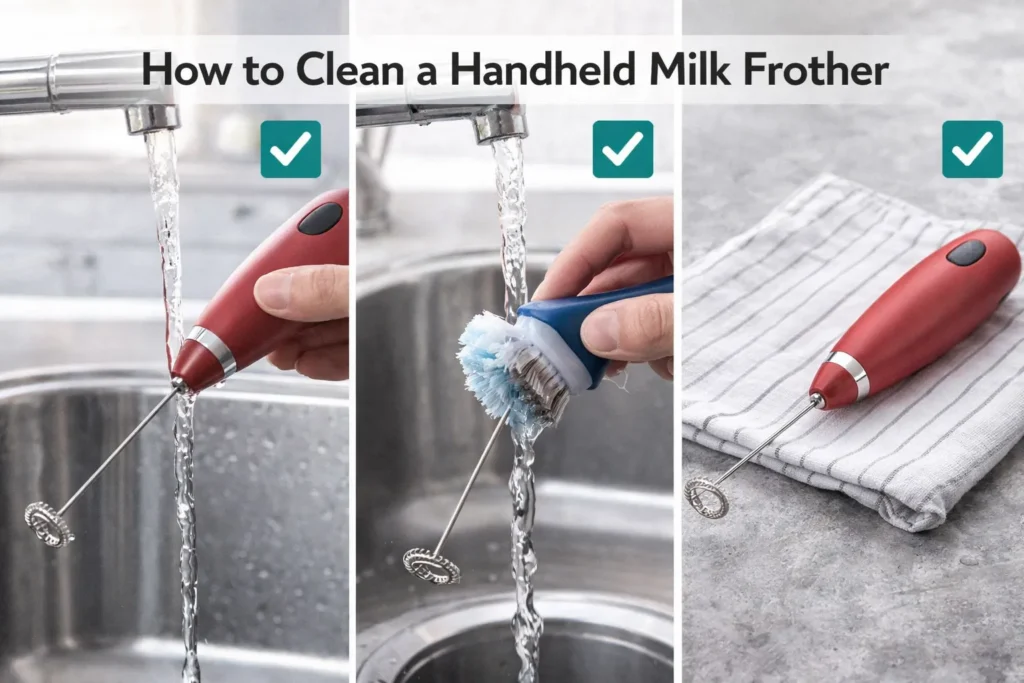 How to Clean a Handheld Milk Frother